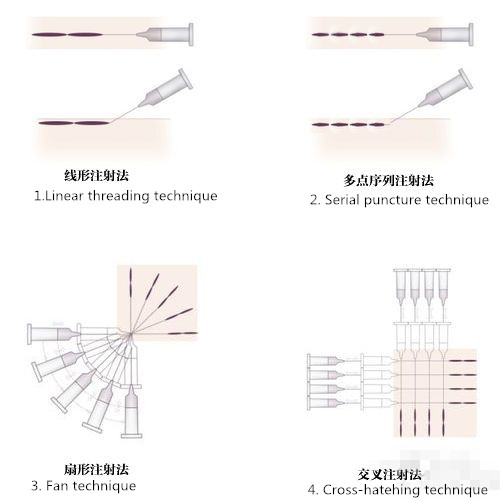 线形注射法
1.Linear threading technique

多点序列注射法
2. Serial puncture technique

扇形注射法
3. Fan technique

交叉注射法
4. Cross-hatehing technique